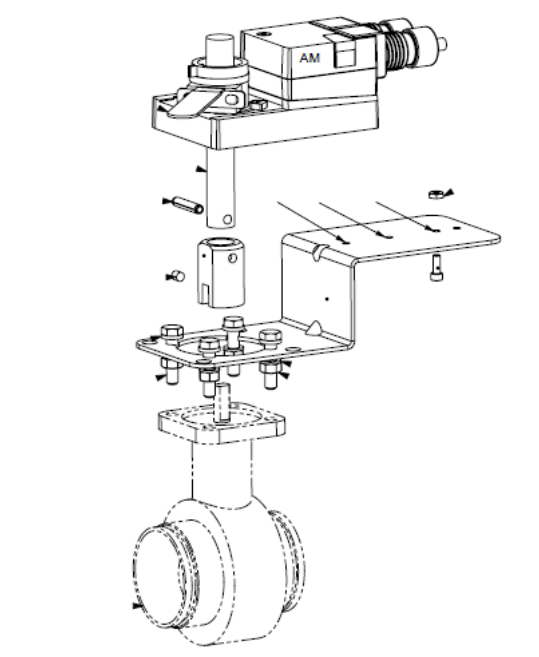 AM