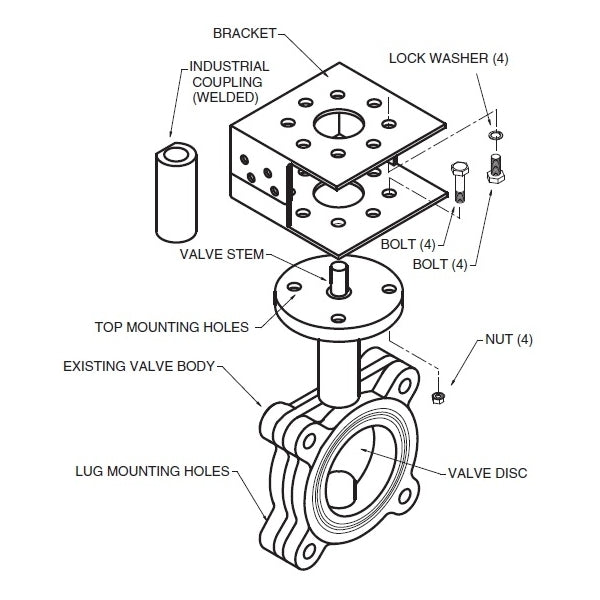 BRACKET

INDUSTRIAL COUPLING (WELDED)

LOCK WASHER (4)

BOLT (4)

BOLT (4)

VALVE STEM

TOP MOUNTING HOLES

NUT (4)

EXISTING VALVE BODY

LUG MOUNTING HOLES

VALVE DISC