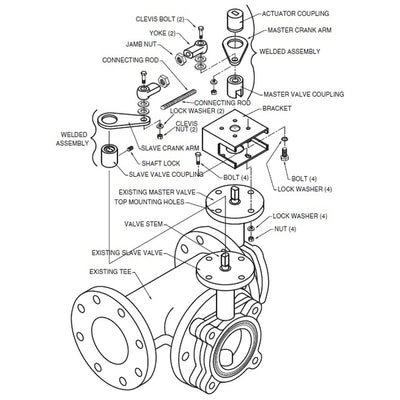 CLEVIS BOLT (2)
YOKE (2)
JAMB NUT
CONNECTING ROD
ACTUATOR COUPLING
MASTER CRANK ARM
WELDED ASSEMBLY
MASTER VALVE COUPLING
CONNECTING ROD
LOCK WASHER (2)
BRACKET
CLEVIS NUT (2)
WELDED ASSEMBLY
SLAVE CRANK ARM
SHAFT LOCK
SLAVE VALVE COUPLING
BOLT (4)
BOLT (4)
LOCK WASHER (4)
EXISTING MASTER VALVE
TOP MOUNTING HOLES
LOCK WASHER (4)
NUT (4)
VALVE STEM
EXISTING SLAVE VALVE
EXISTING TEE