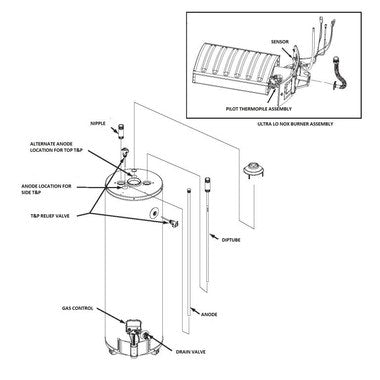 SENSOR

PILOT THERMOPILE ASSEMBLY

ULTRA LO NOX BURNER ASSEMBLY

NIPPLE

ALTERNATE ANODE LOCATION FOR TOP T&P

ANODE LOCATION FOR SIDE T&P

T&P RELIEF VALVE

DIPTUBE

GAS CONTROL

ANODE

DRAIN VALVE